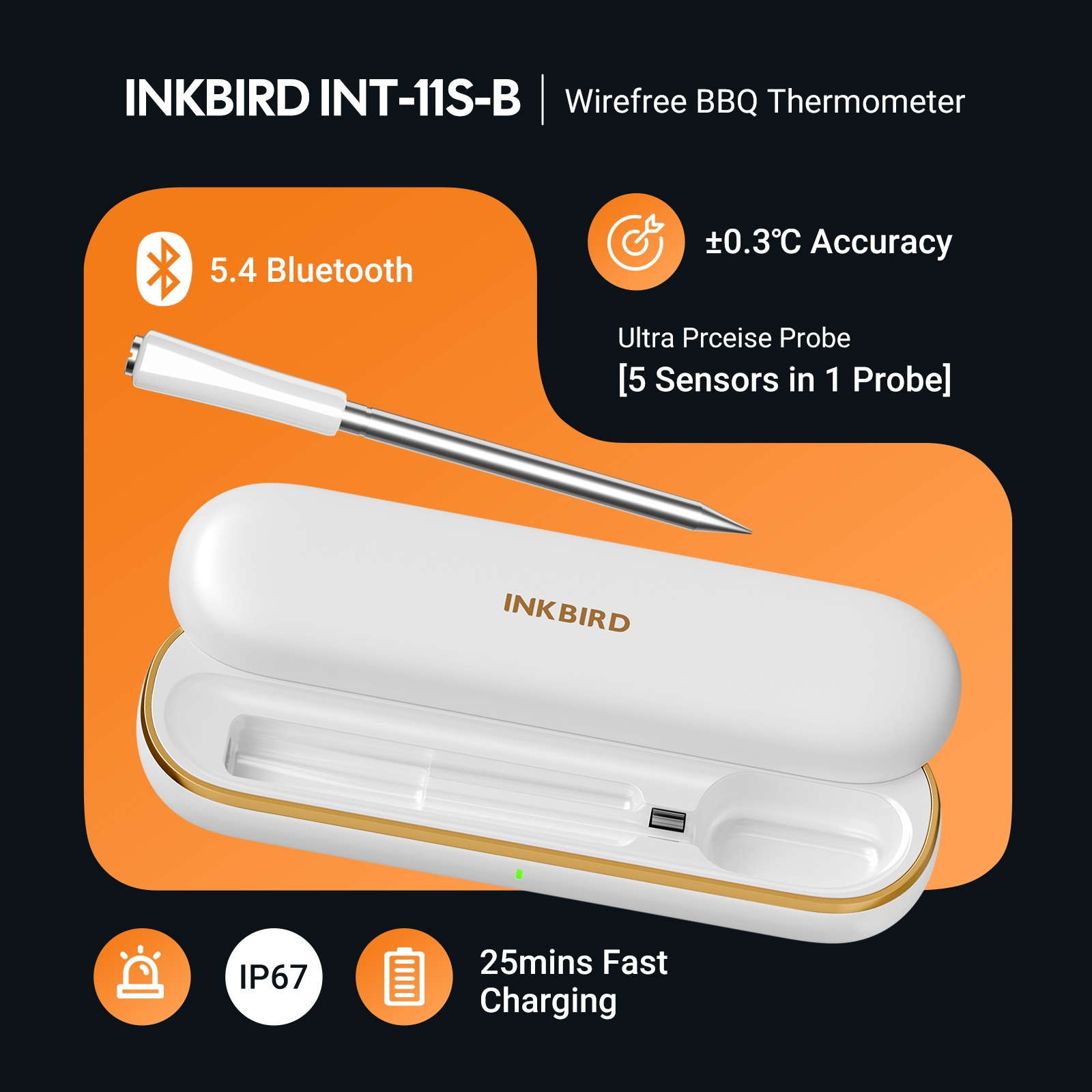 INKBIRD INT-11S-B | Wirefree BBQ Thermometer

5.4 Bluetooth

±0.3℃ Accuracy

Ultra Prceise Probe
[5 Sensors in 1 Probe]

INKBIRD

IP67

25mins Fast Charging